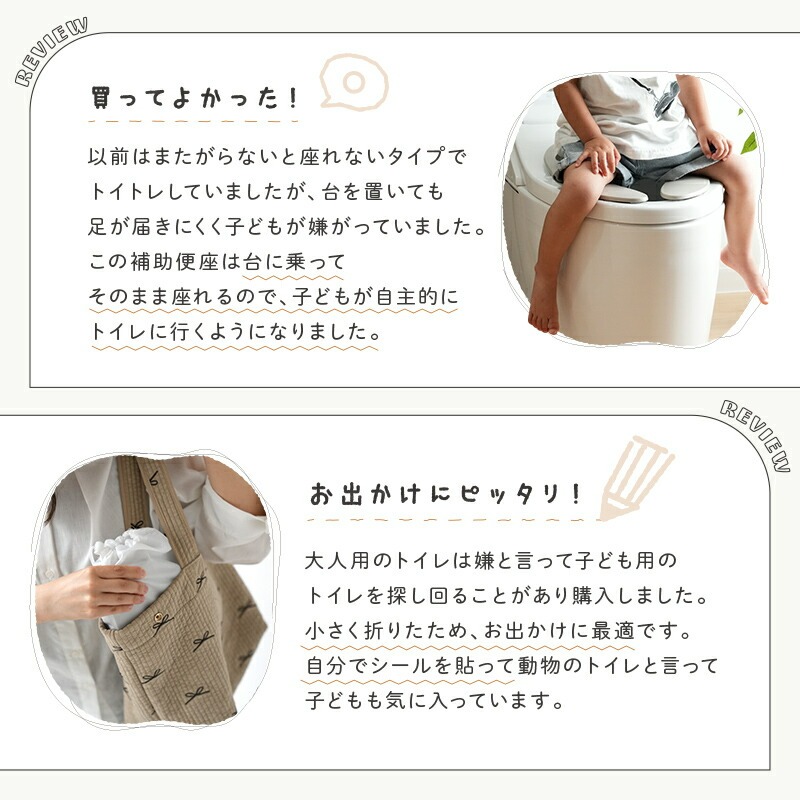 REVIEW

買ってよかった！

以前はまたがらないと座れないタイプでトイトレしていましたが、台を置いても足が届きにくく子どもが嫌がっていました。この補助便座は台に乗ってそのまま座れるので、子どもが自主的にトイレに行くようになりました。

REVIEW

お出かけにピッタリ！

大人用のトイレは嫌と言って子ども用のトイレを探し回ることがあり購入しました。小さく折りたため、お出かけに最適です。自分でシールを貼って動物のトイレと言って子どもも気に入っています。